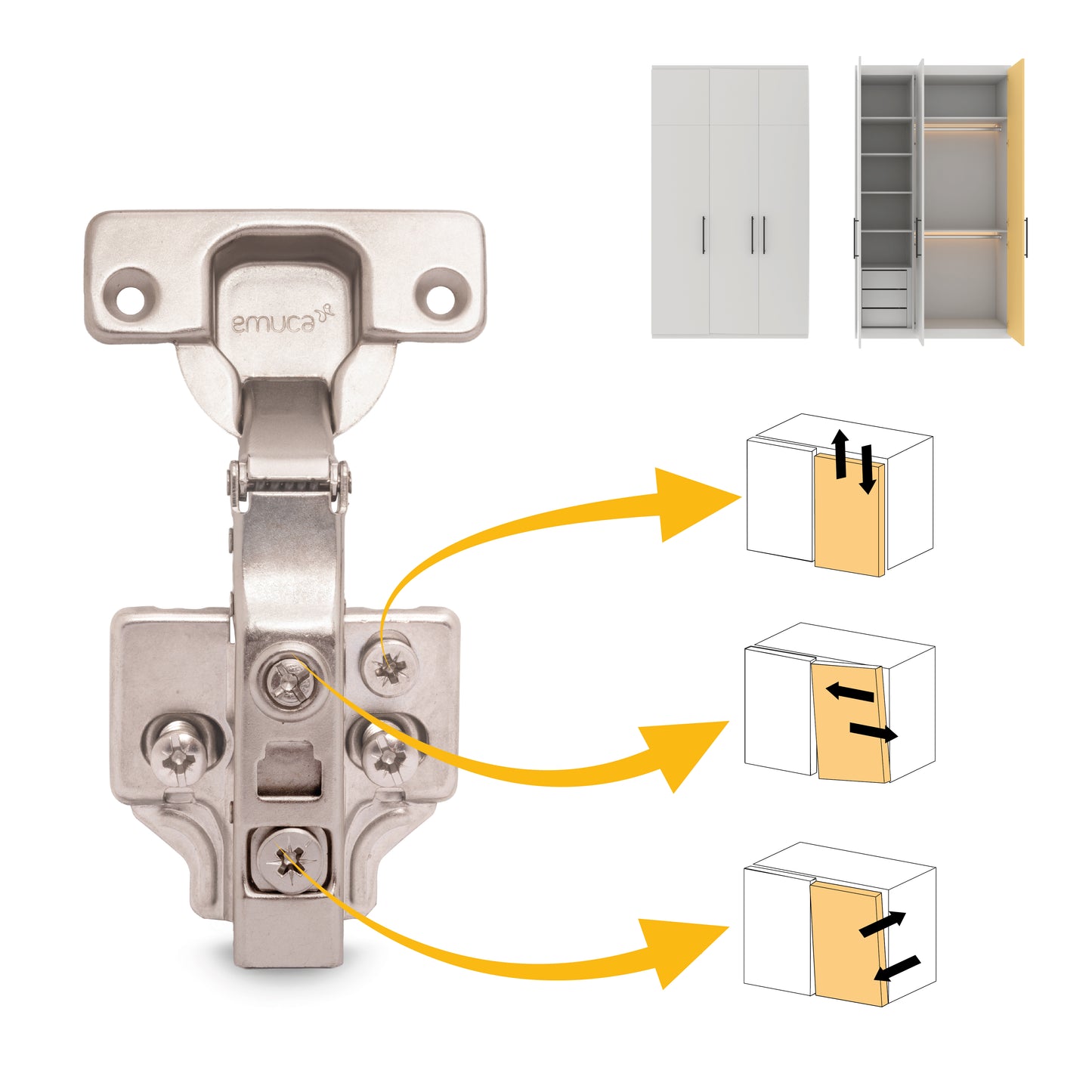 emuca