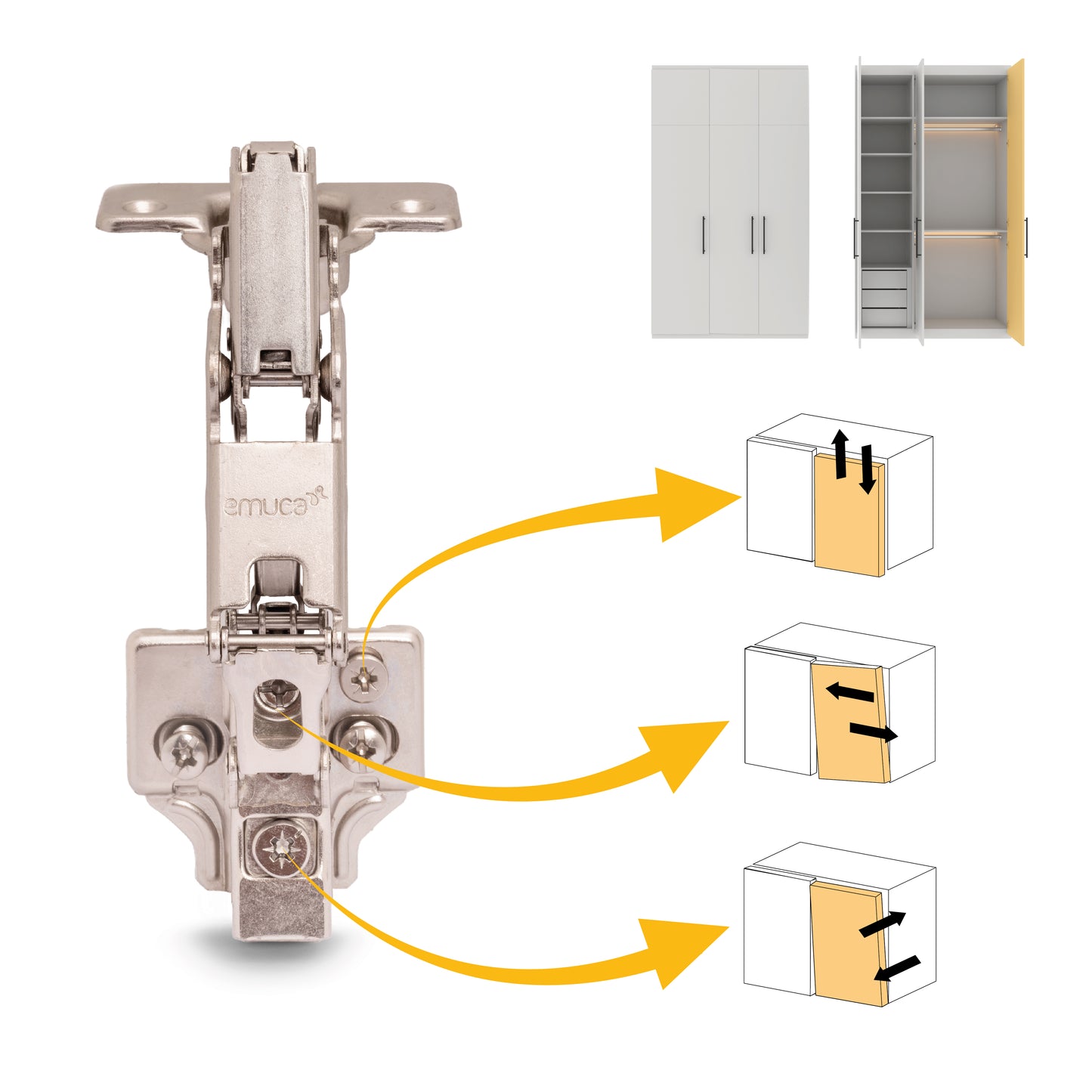 emuca