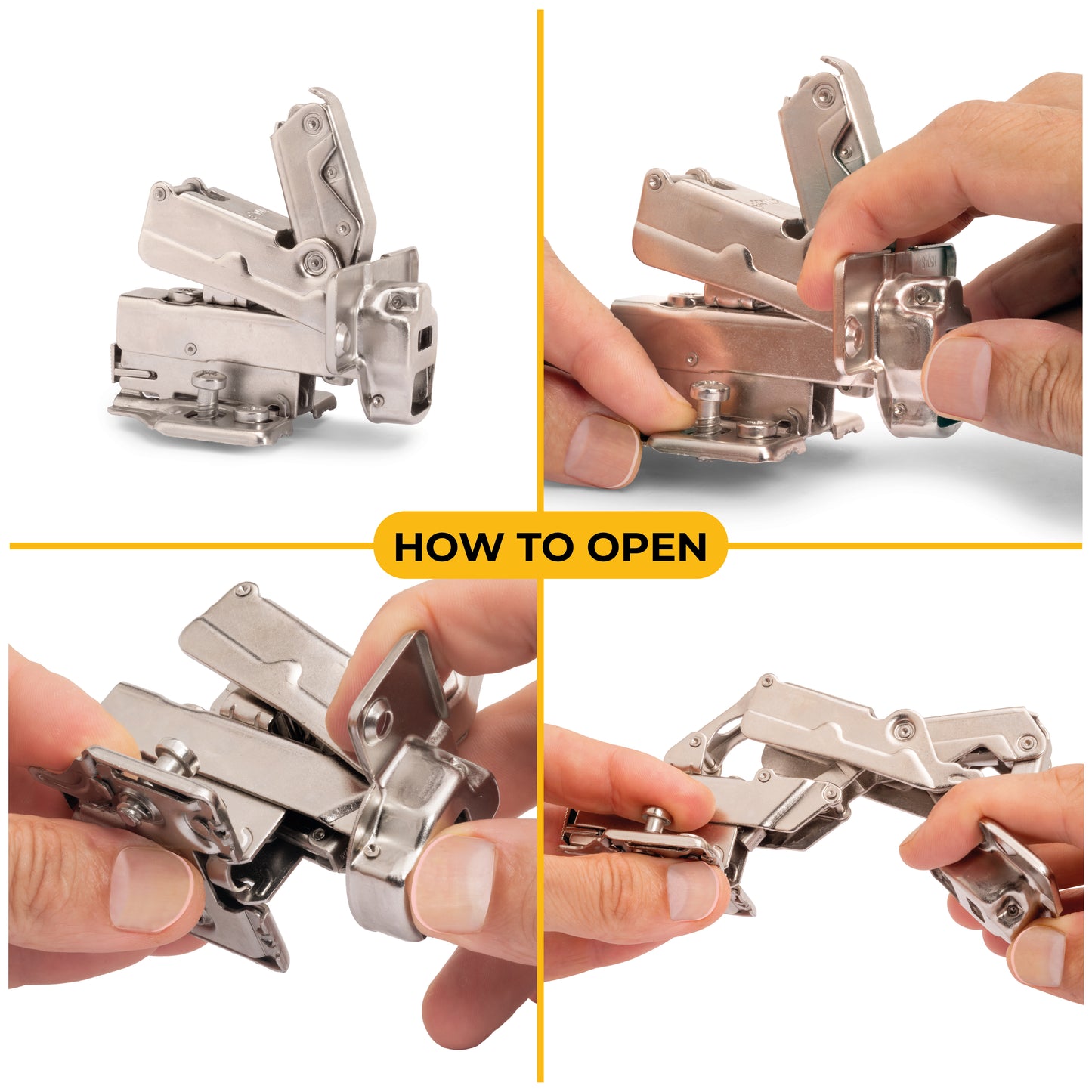 HOW TO OPEN