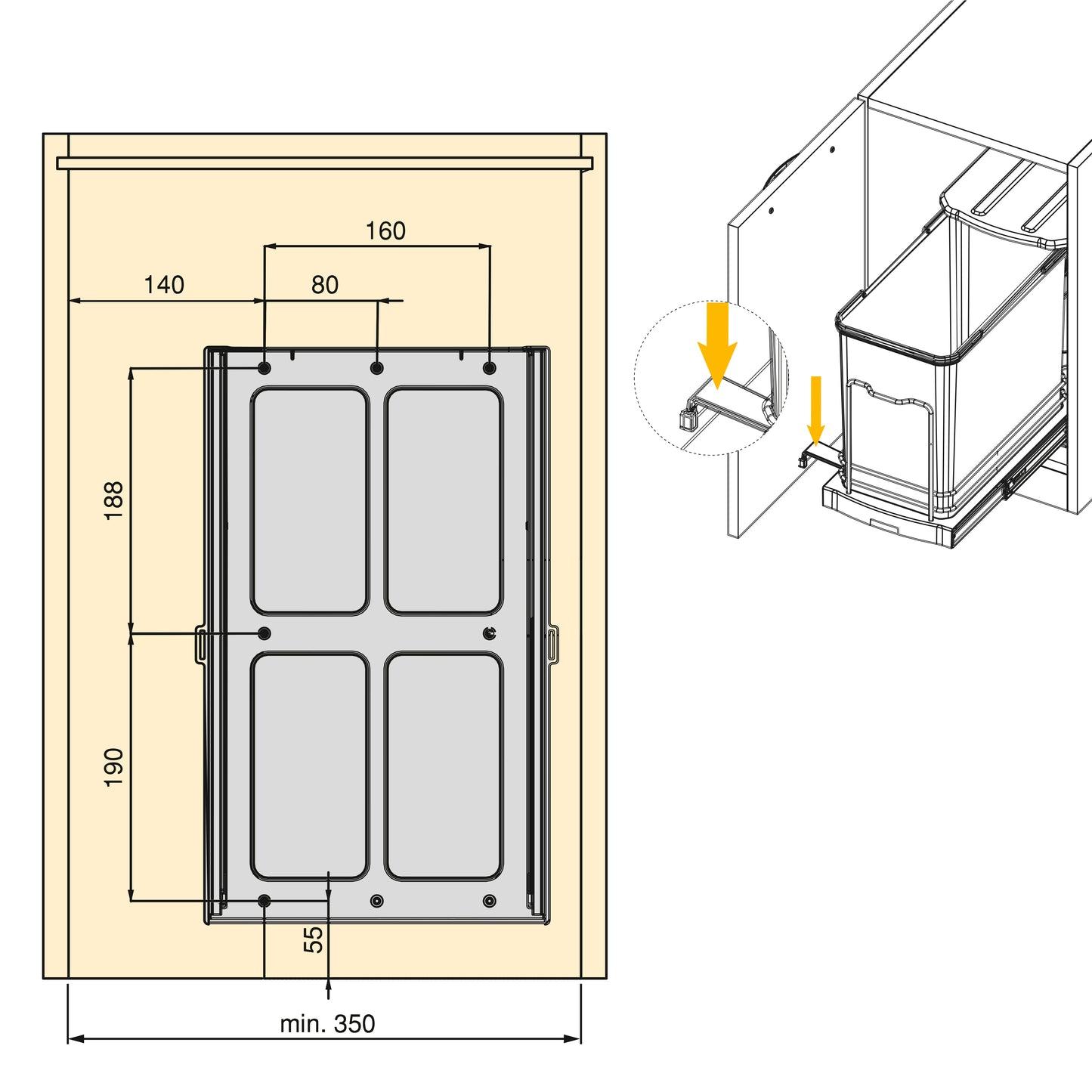 160

140

80

188

190

55

min. 350