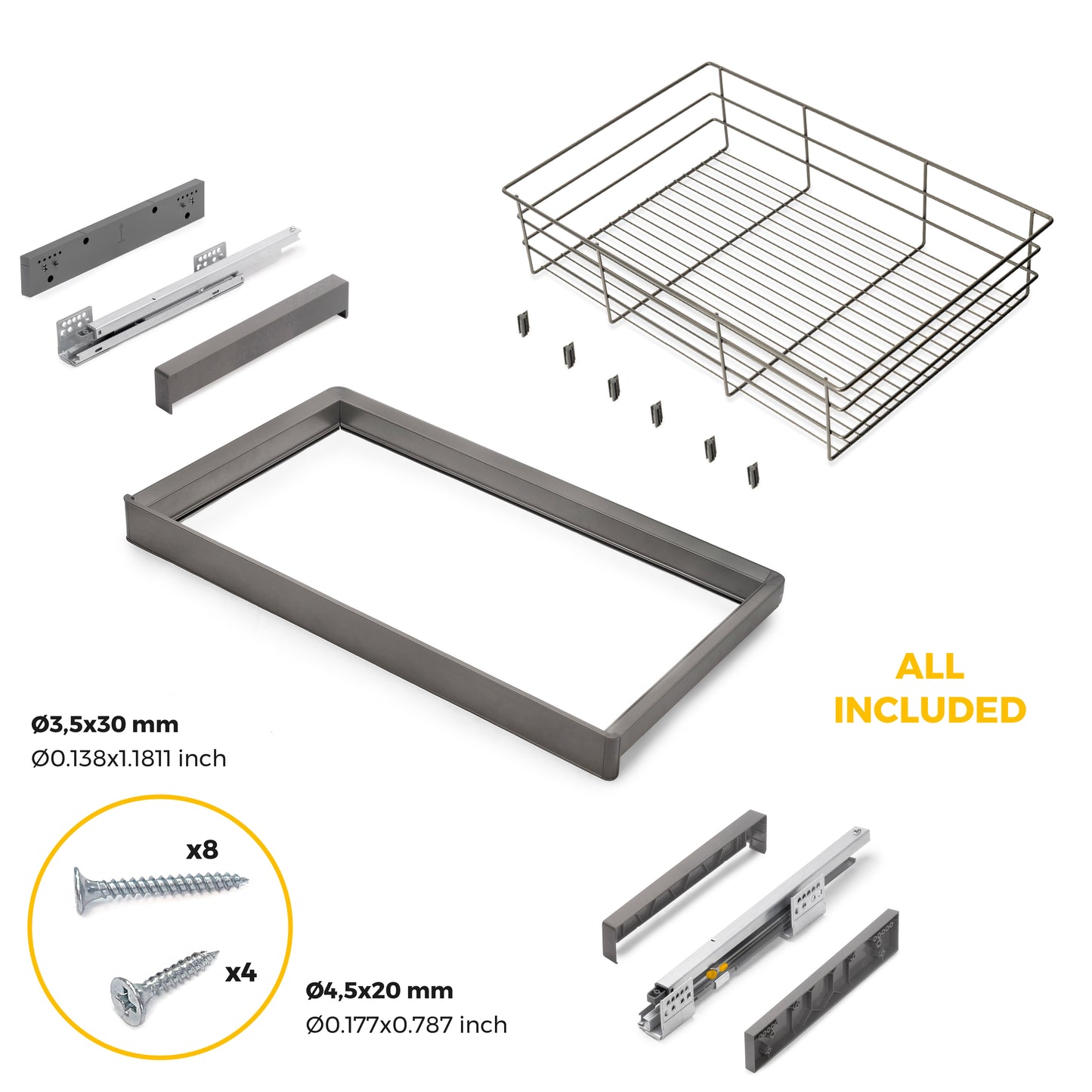 ALL INCLUDED

Ø3,5x30 mm
Ø0.138x1.1811 inch

x8

x4

Ø4,5x20 mm
Ø0.177x0.787 inch