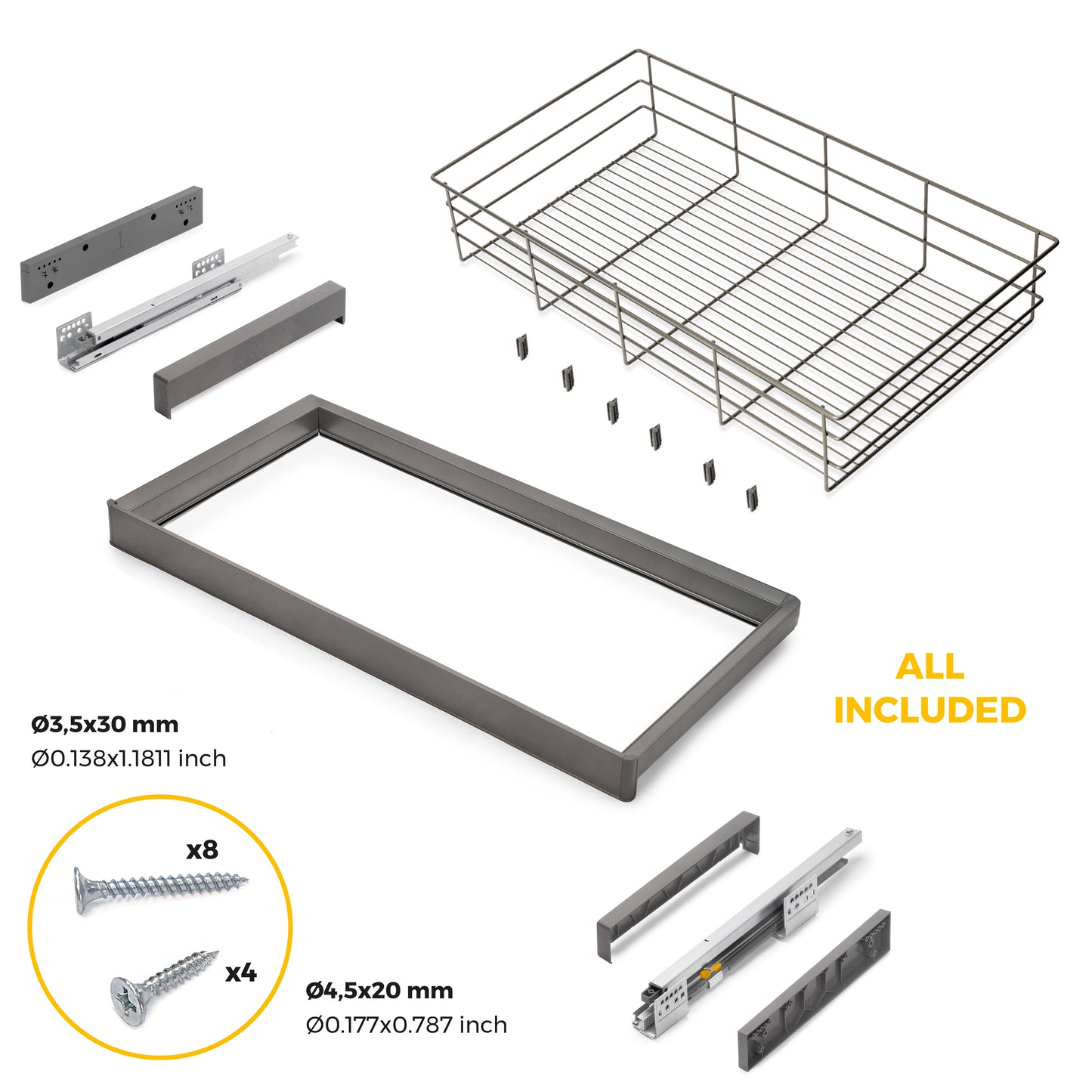 ALL INCLUDED

Ø3,5x30 mm
Ø0.138x1.1811 inch

x8

x4

Ø4,5x20 mm
Ø0.177x0.787 inch