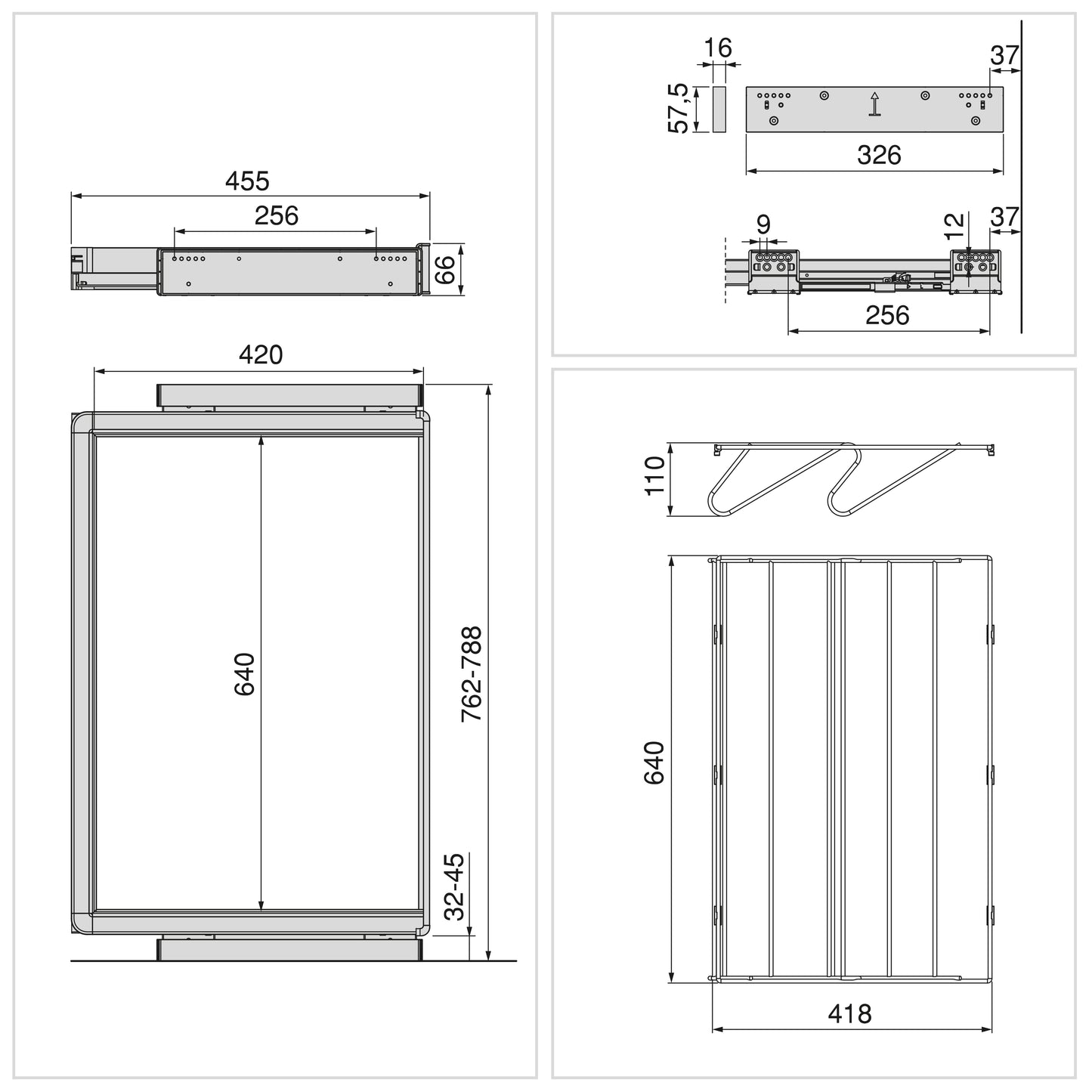 455
256
66
420
640
762-788
32-45
16
57,5
37
326
9
12
37
256
110
640
418