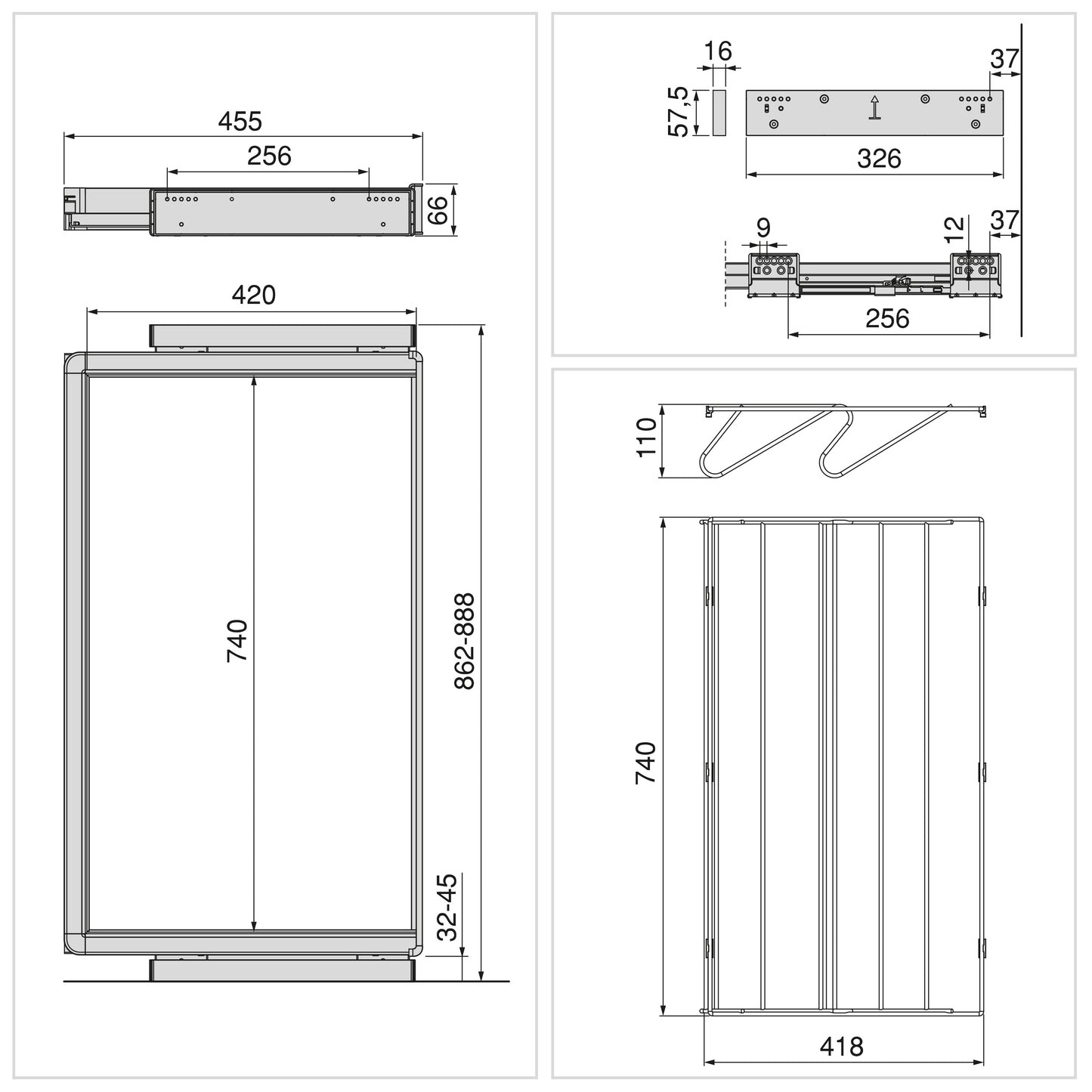 455
256
66
420
740
862-888
32-45
16
57,5
37
326
9
12
37
256
110
740
418