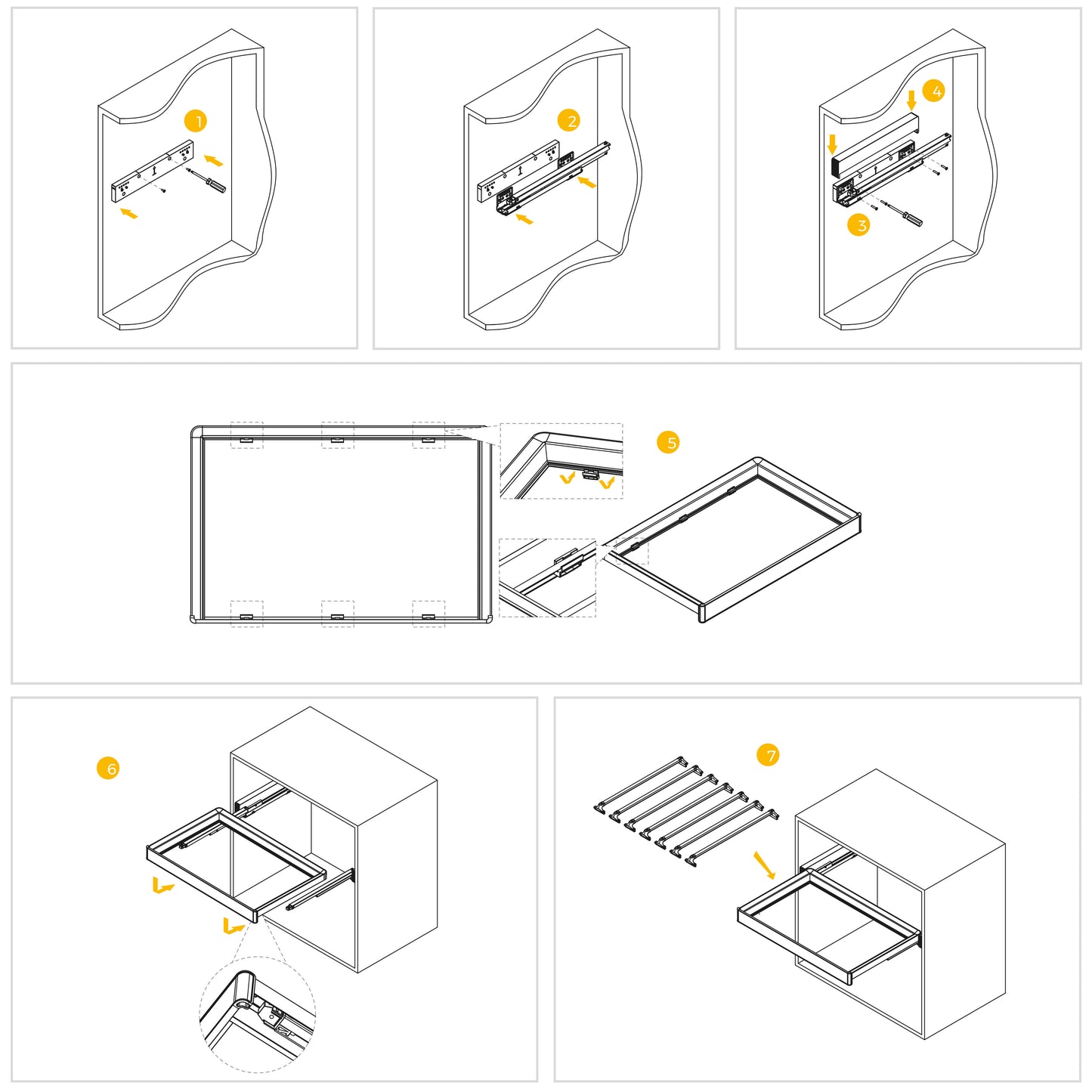 1

2

4

3

5

6

7