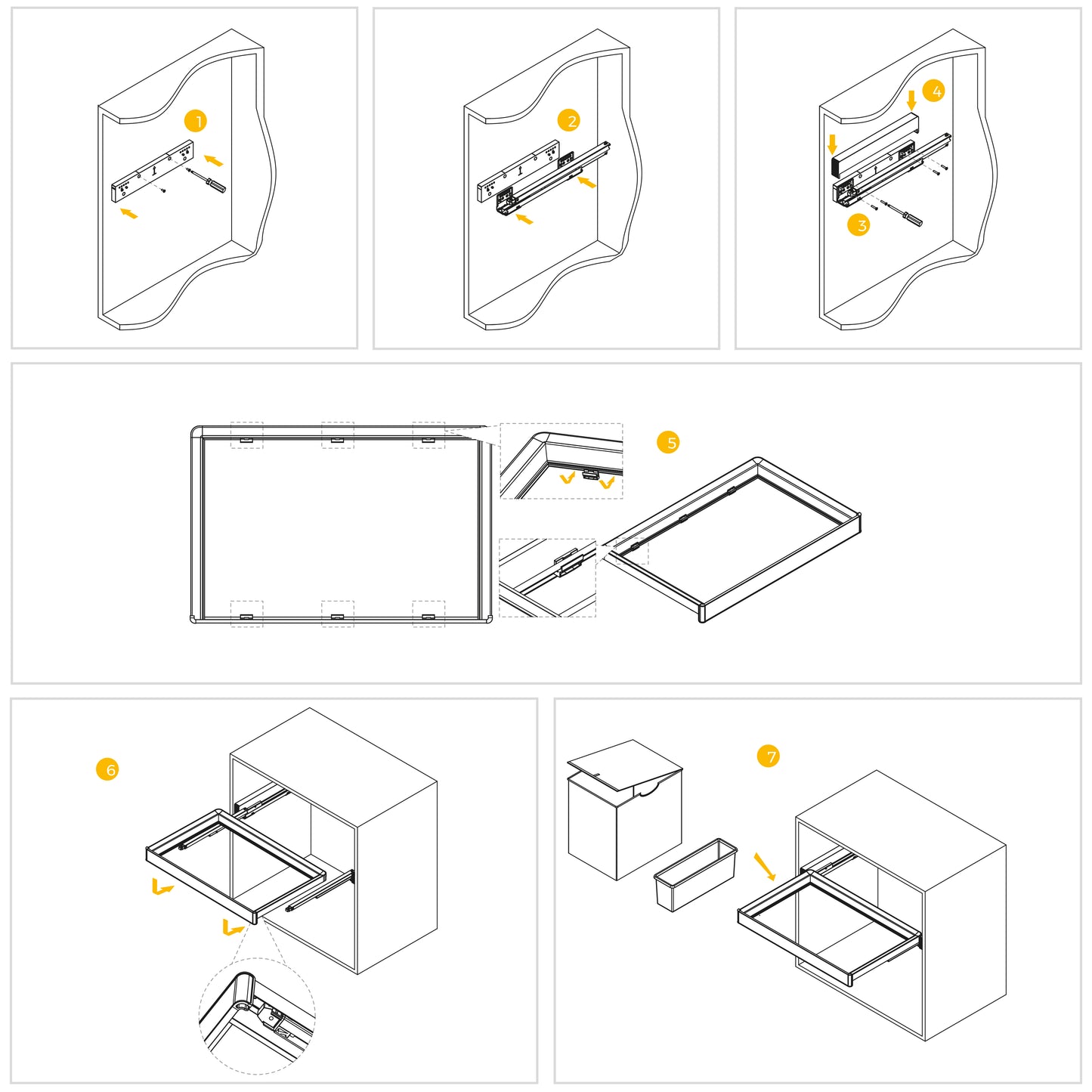 1

2

4

3

5

6

7