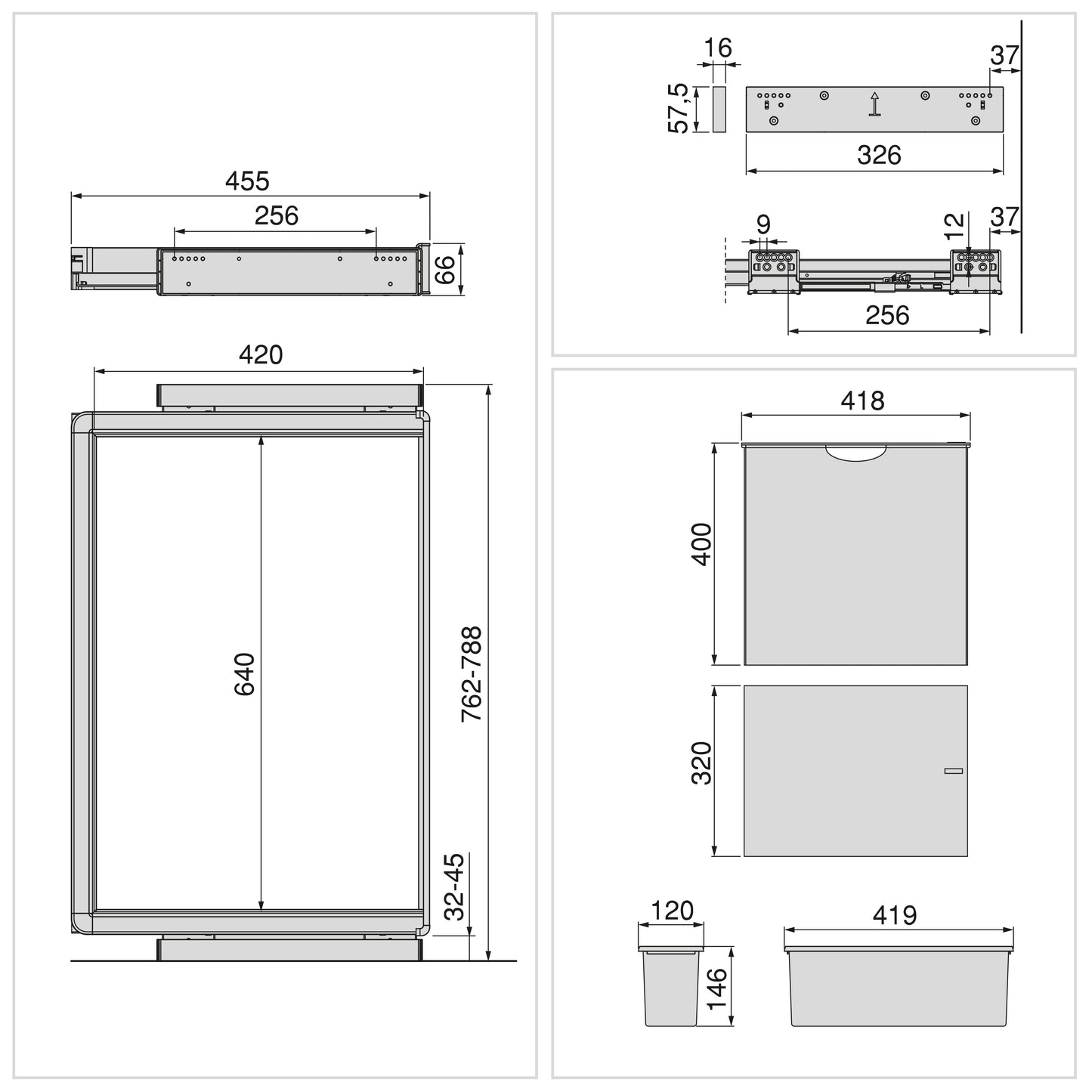 455
256
66
420
640
762-788
32-45
16
57,5
37
326
9
12
37
256
418
400
320
120
146
419