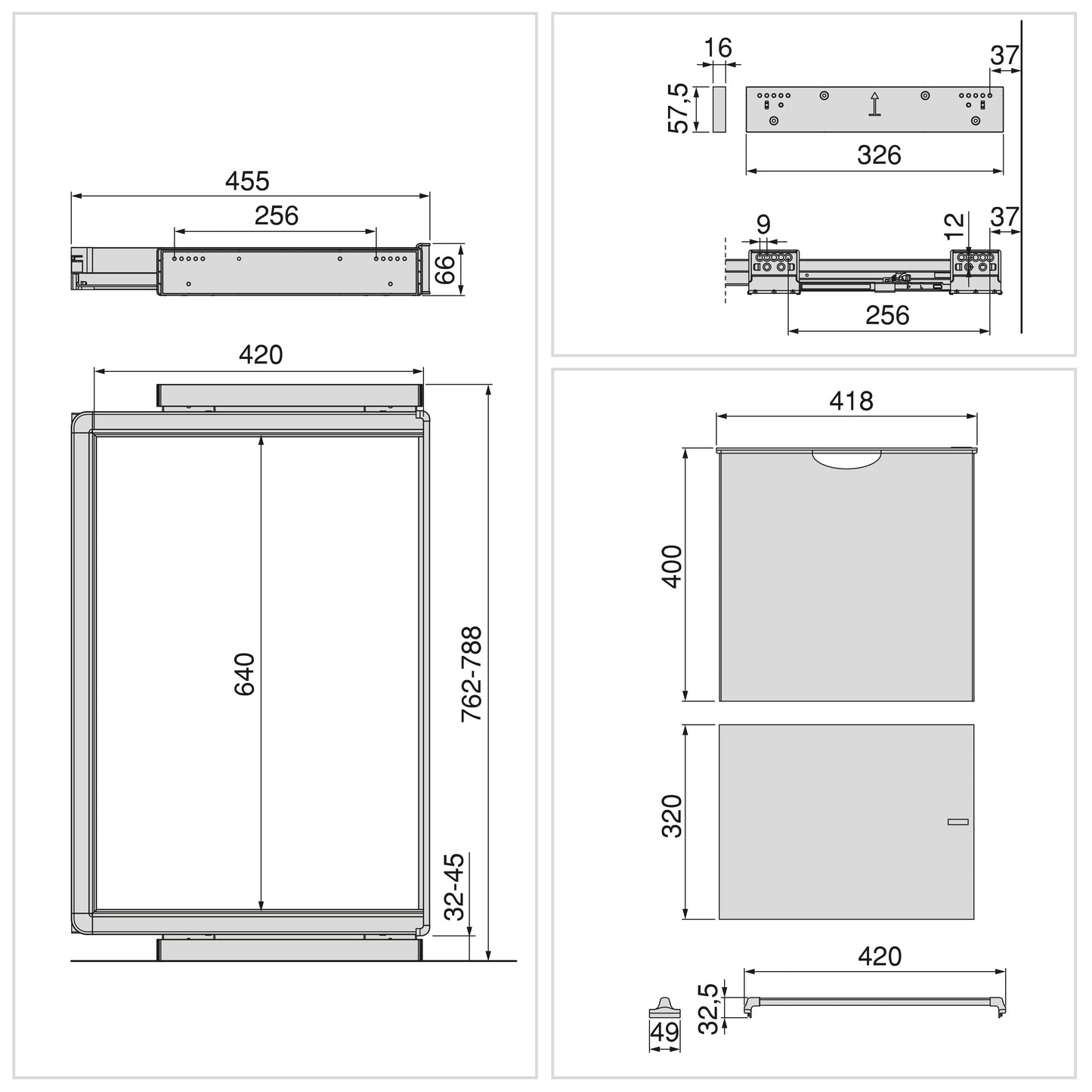 455
256
66
420
640
762-788
32-45

16
57,5
37
326
9
12
37
256

418
400
320
420
32,5
49