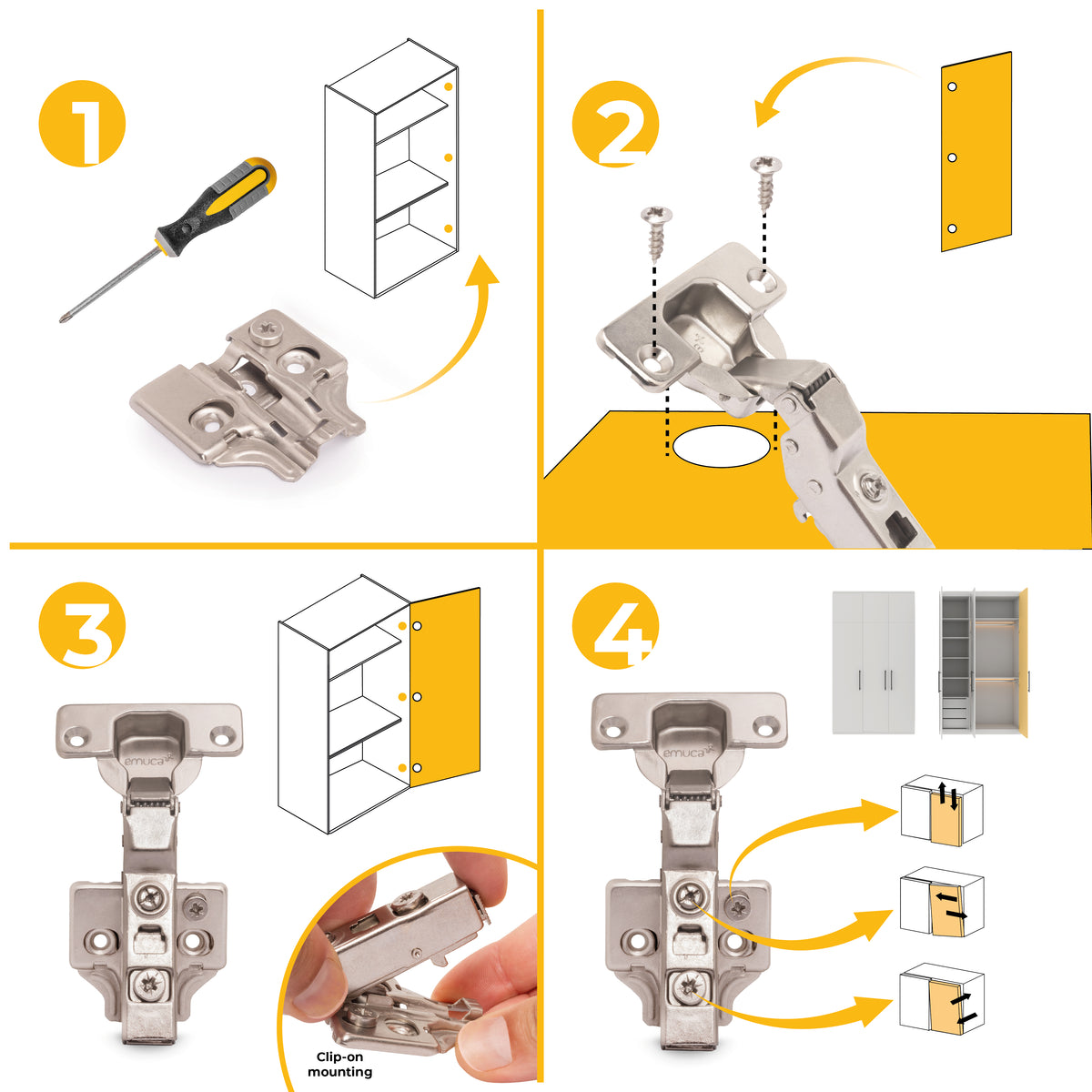 1

2

3

emuca

Clip-on mounting

4

emuca