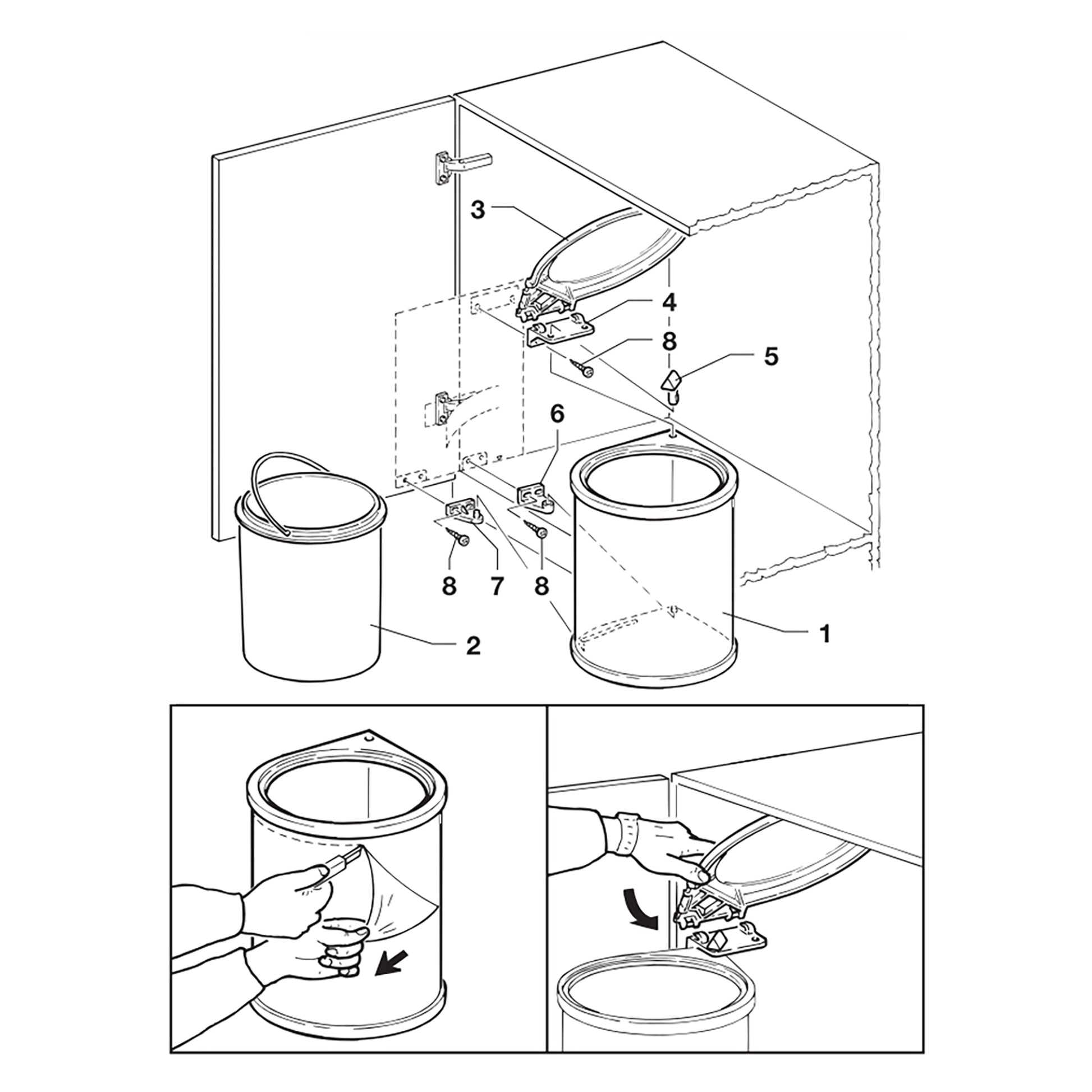 3
4
8
5
6
8
7
8
2
1