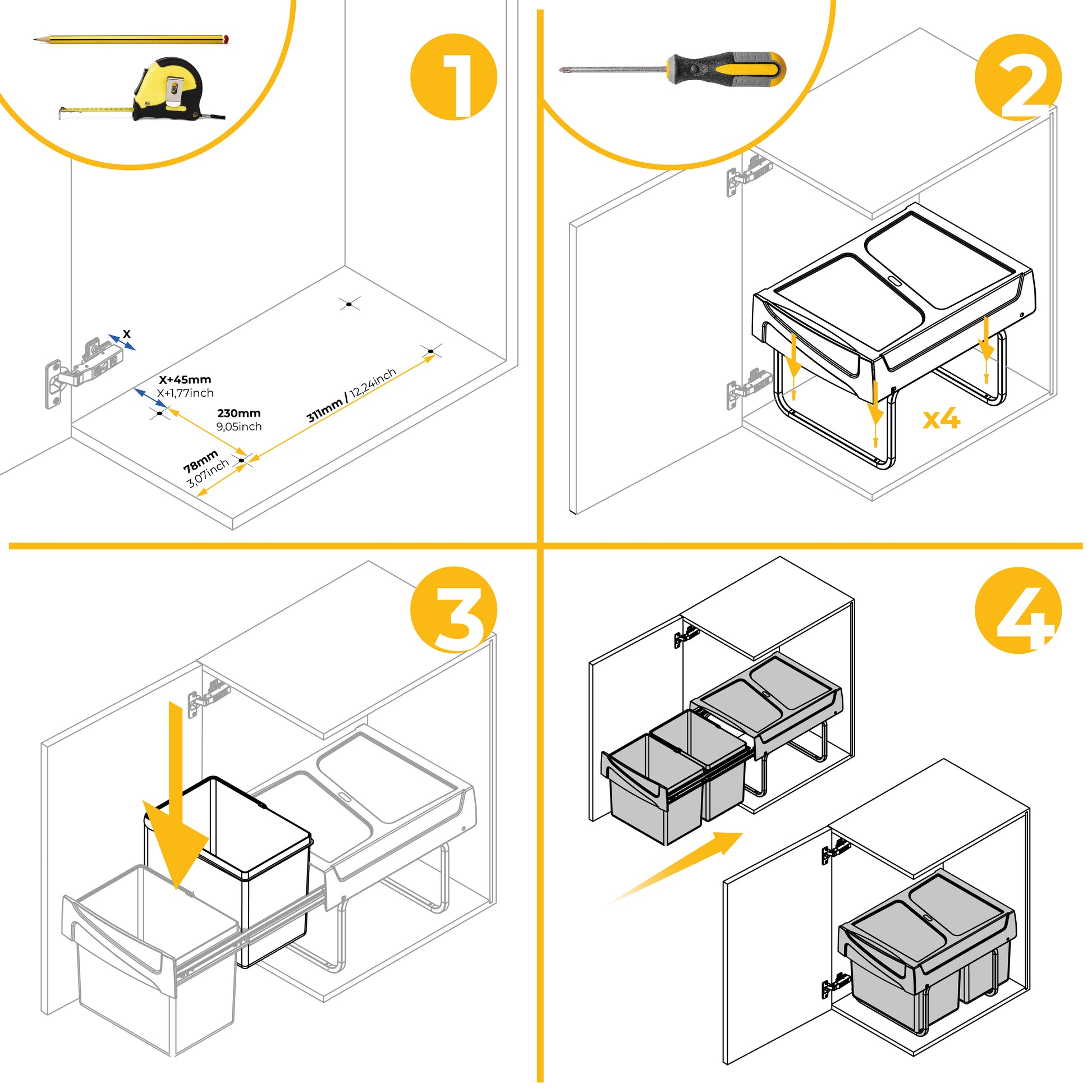 1

X

X+45mm
X+1,77inch

230mm
9,05inch

311mm / 12,24inch

78mm
3,07inch

2

x4

3

4