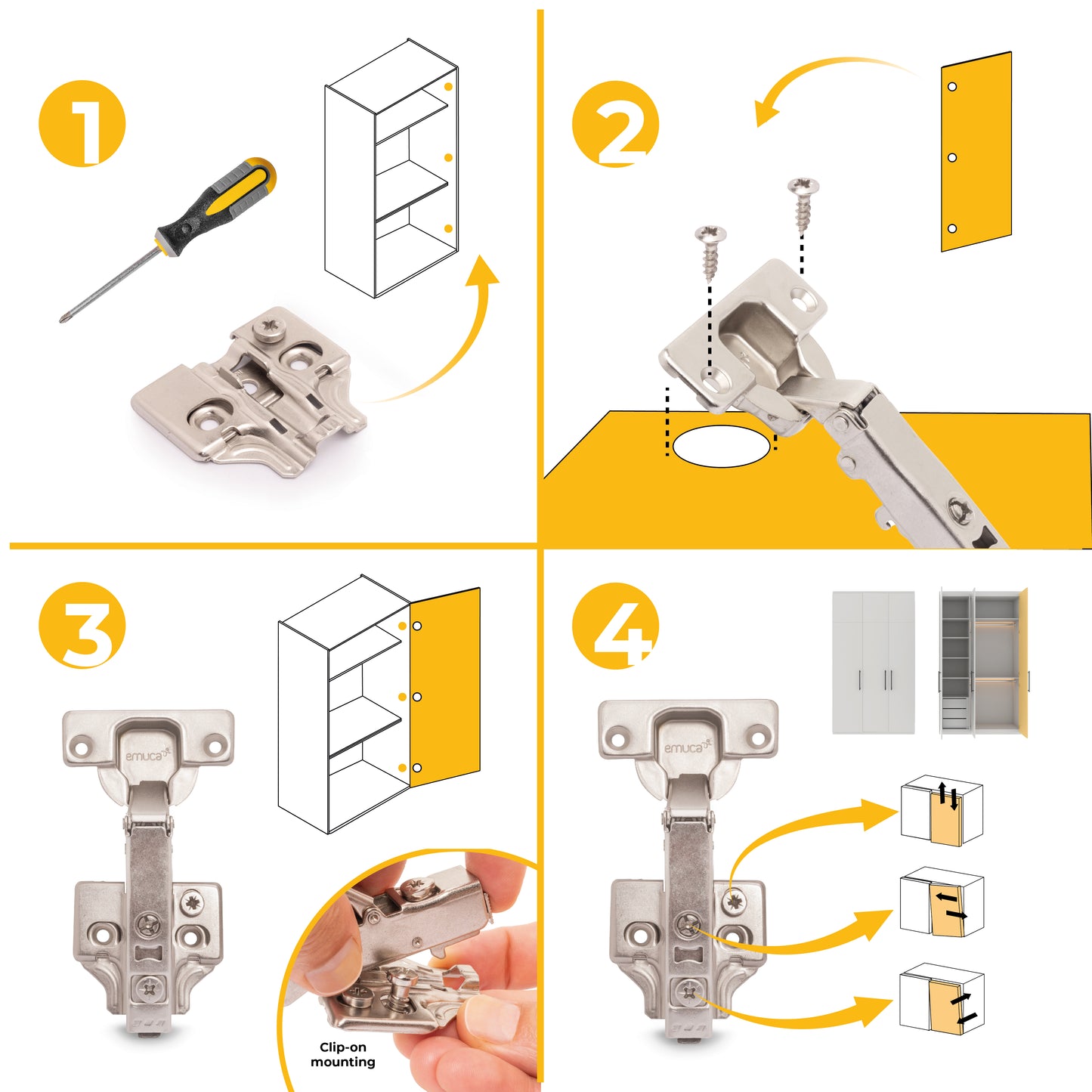 1

2

3

emuca

Clip-on mounting

4

emuca