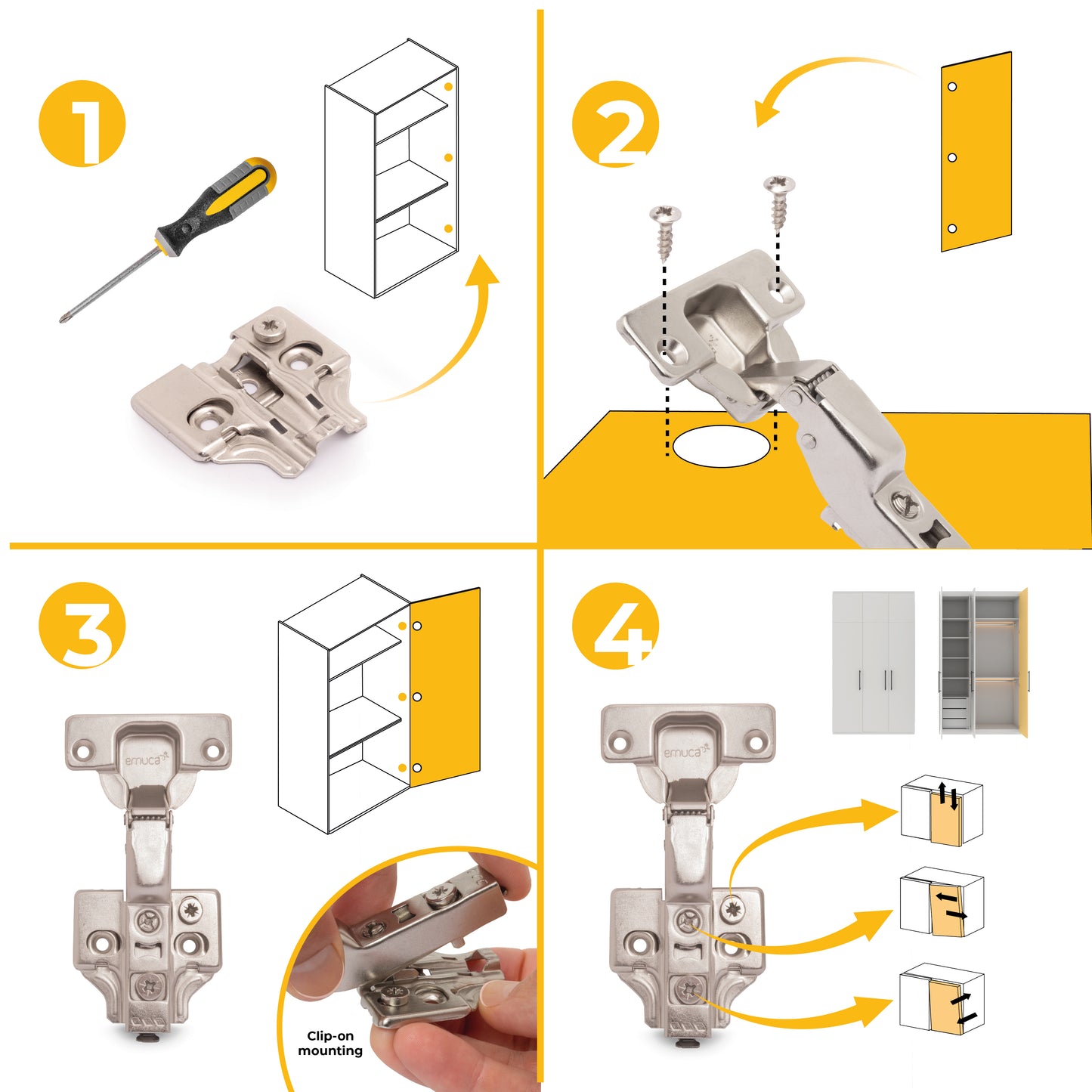 1

2

3

emuca

Clip-on mounting

4

emuca