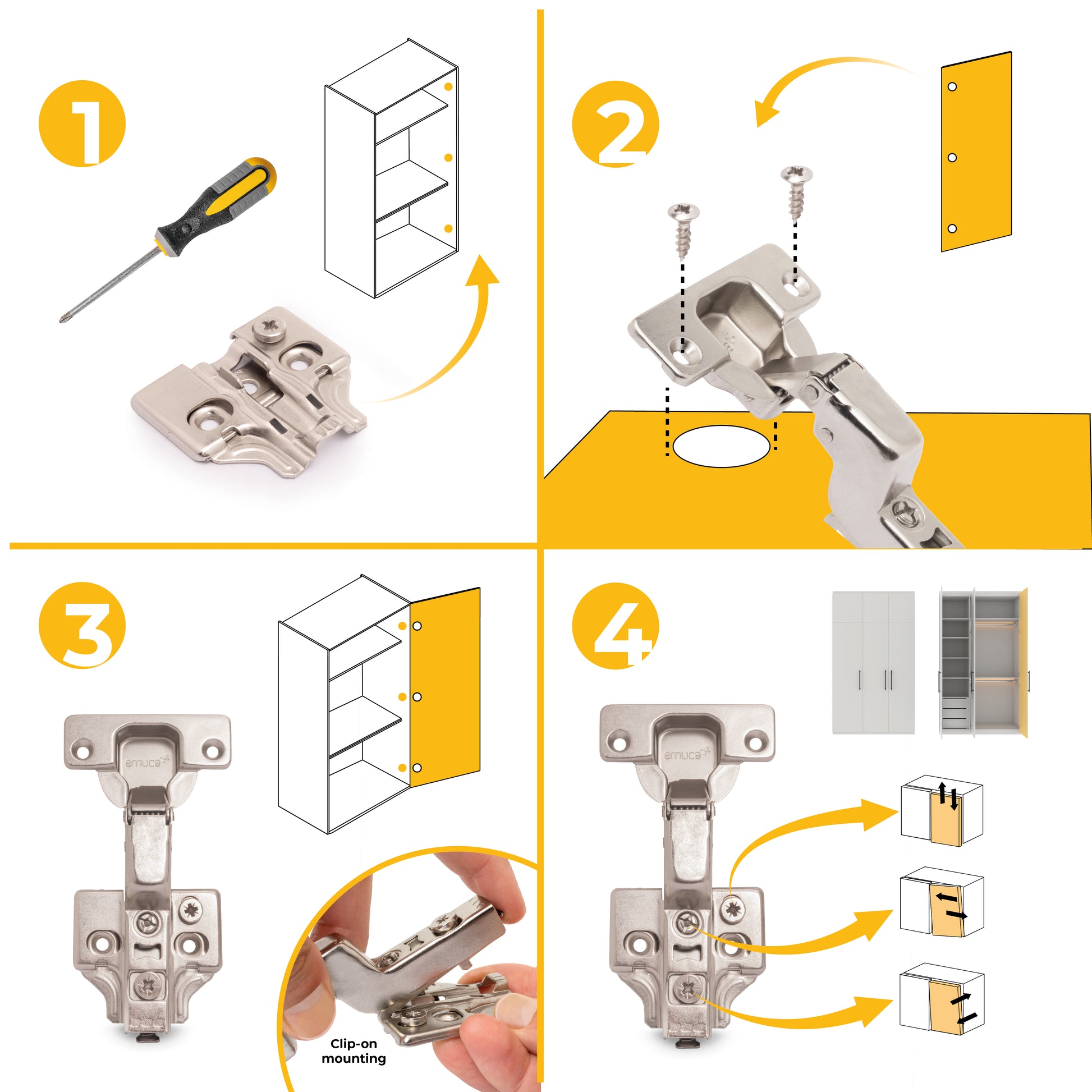 1

2

3

emuca

Clip-on mounting

4

emuca