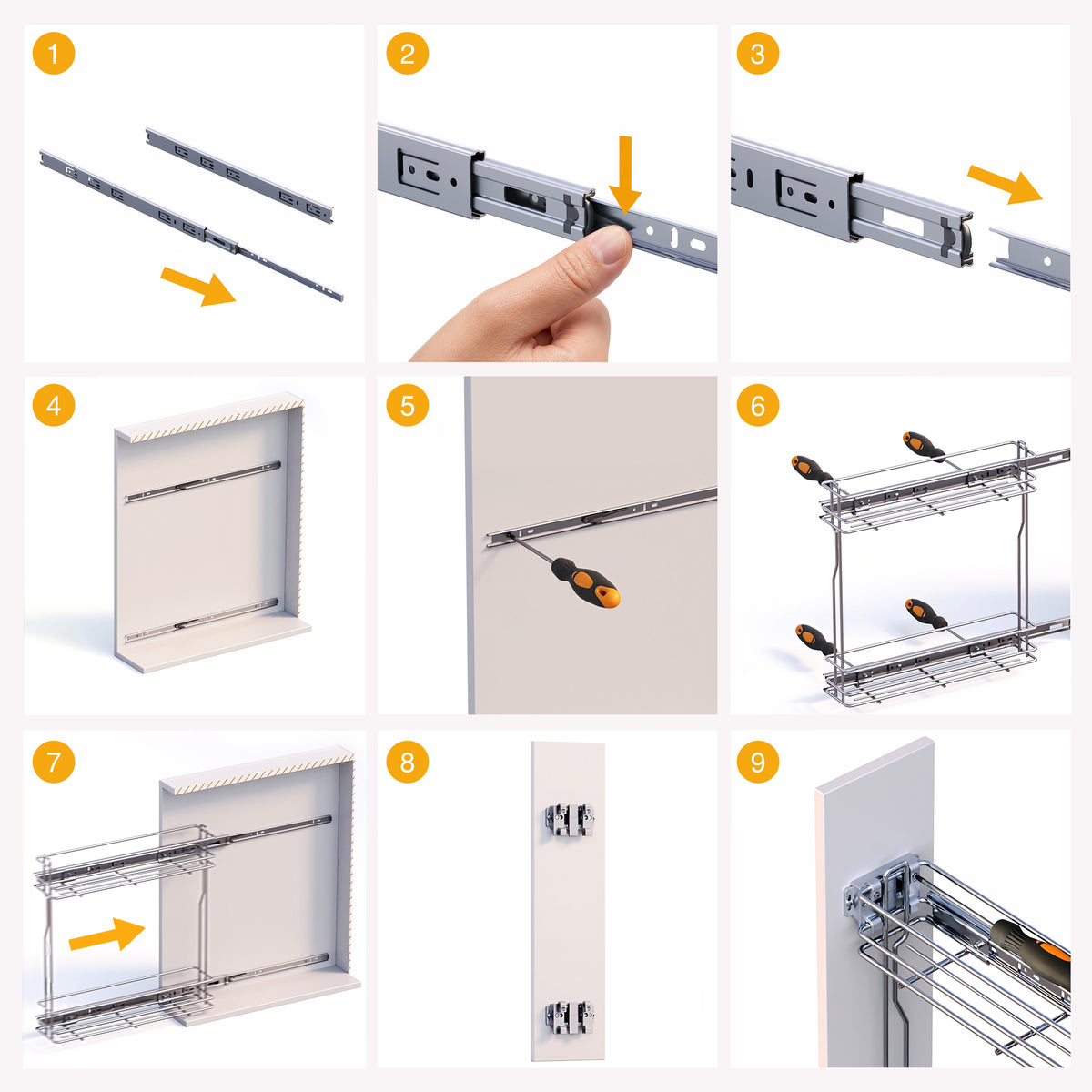 1
2
3
4
5
6
7
8
9