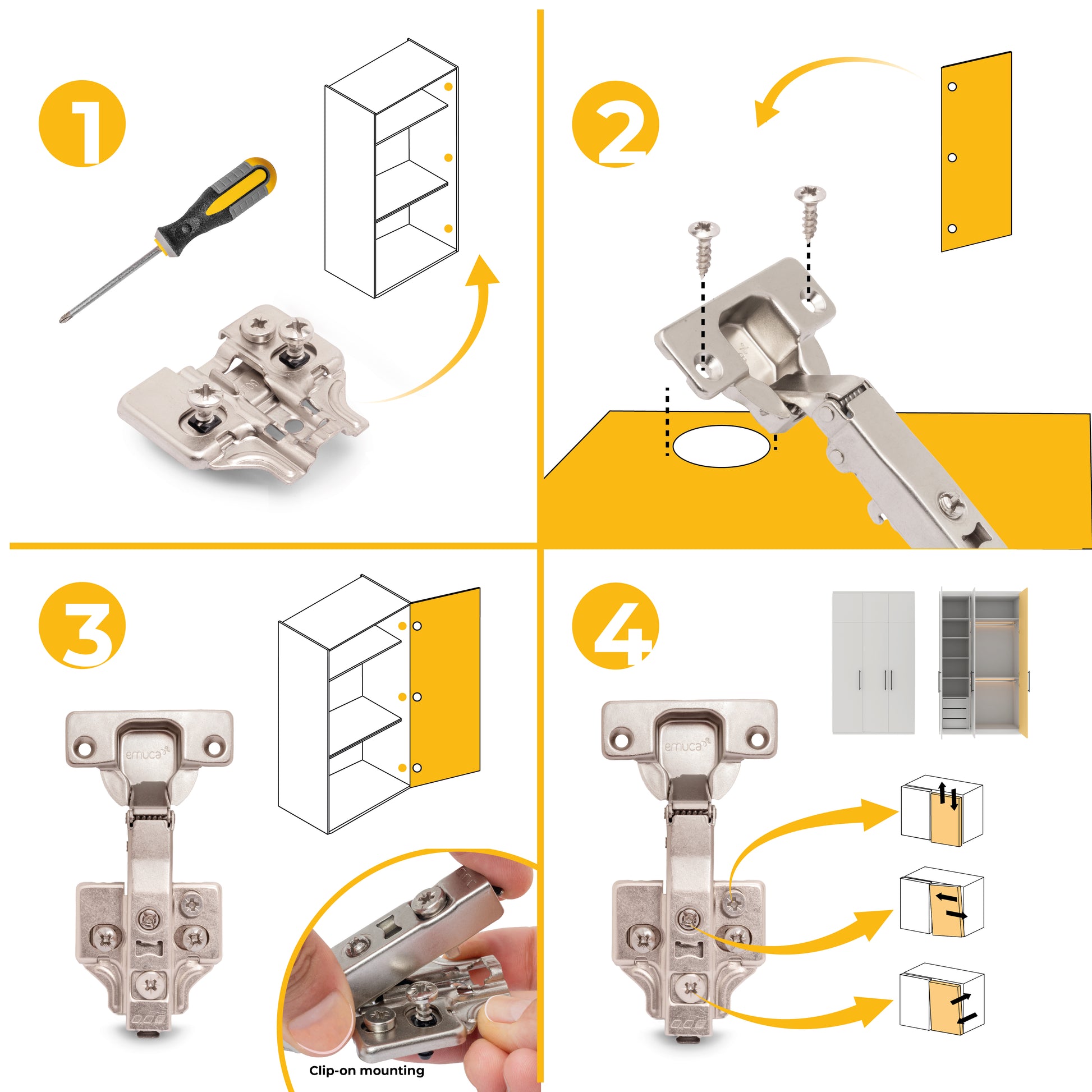 1

2

3

emuca

Clip-on mounting

4

emuca