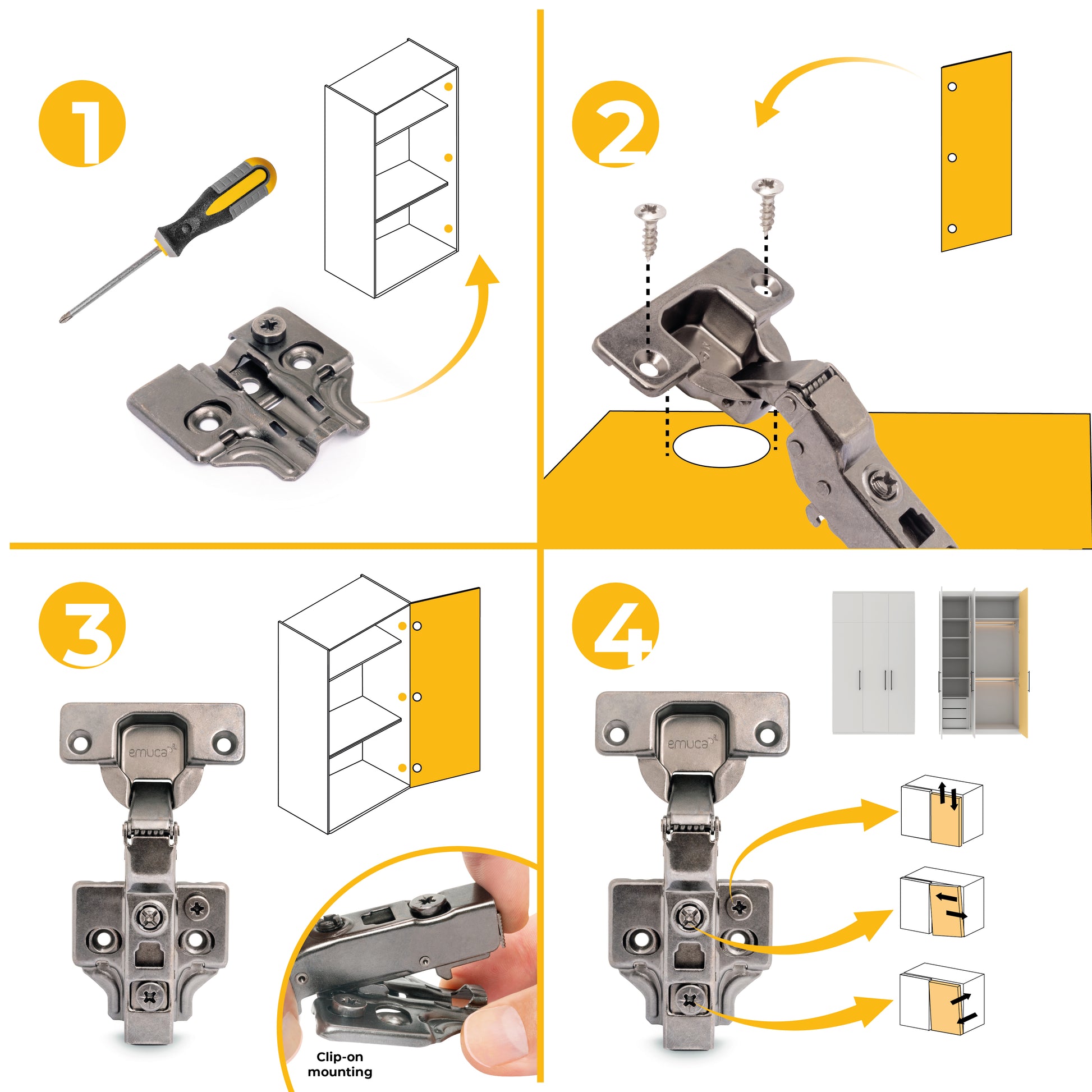 1

2

3

emuca

Clip-on mounting

4

emuca