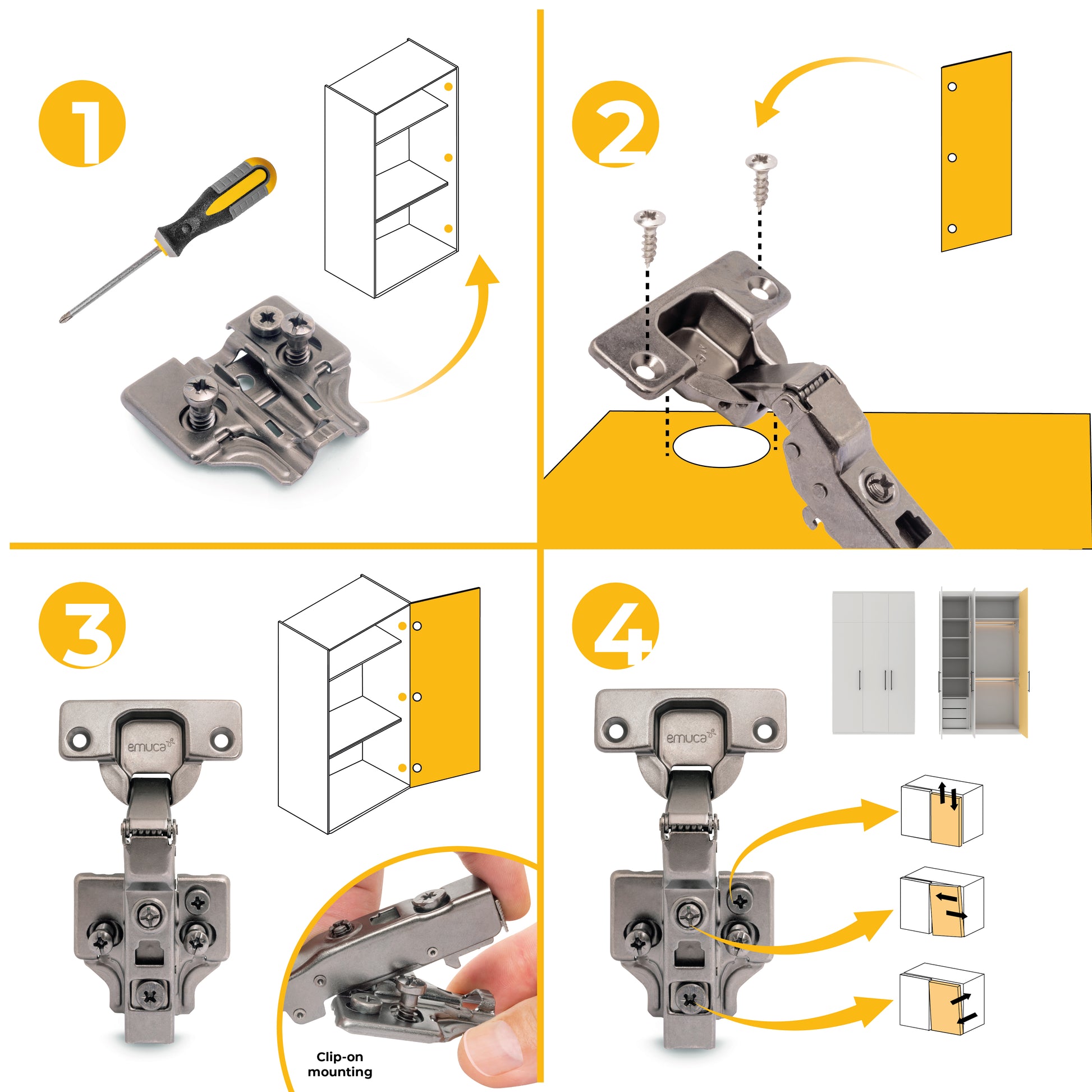 1

2

3

emuca

Clip-on mounting

4

emuca