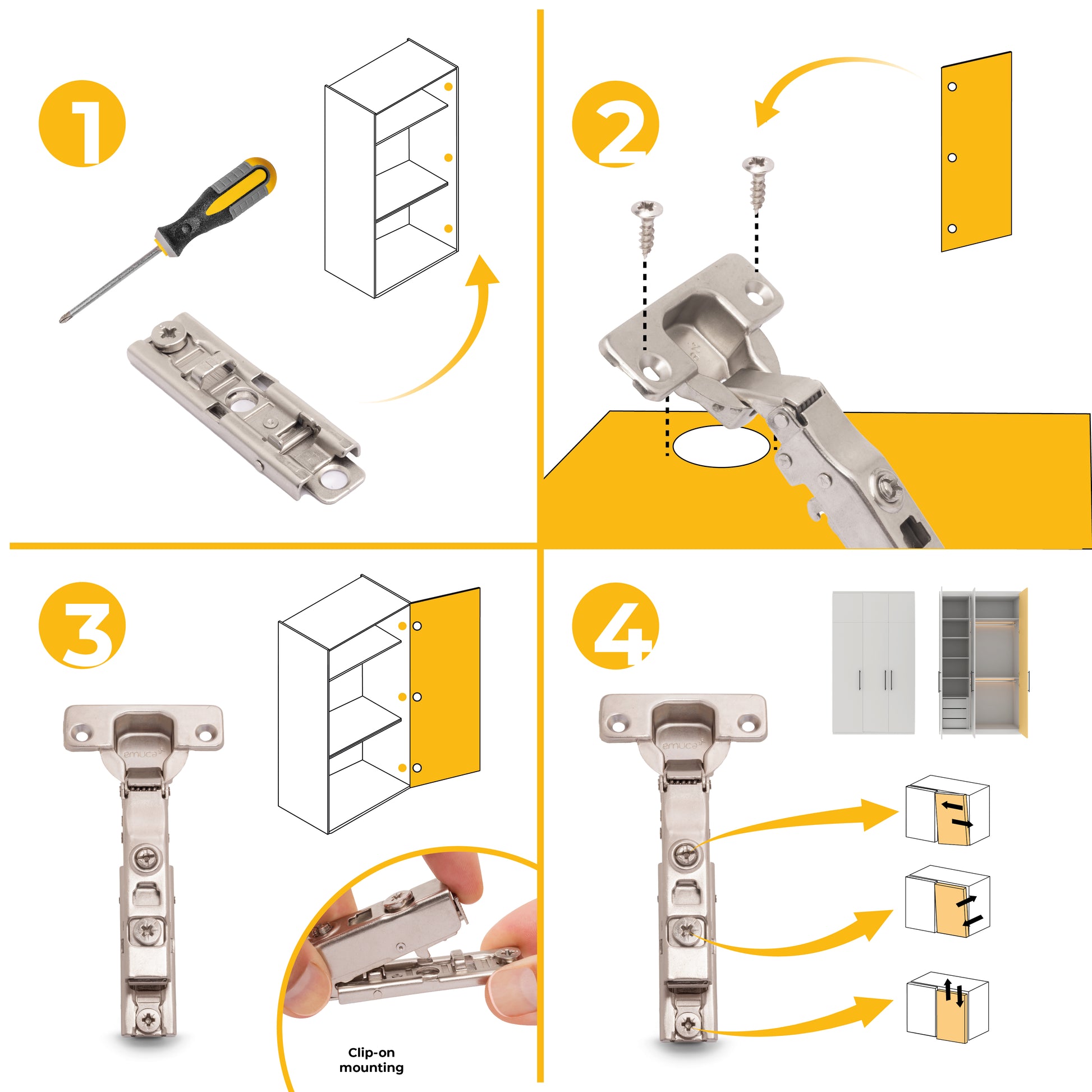 1

2

3

emuca

Clip-on mounting

4

emuca