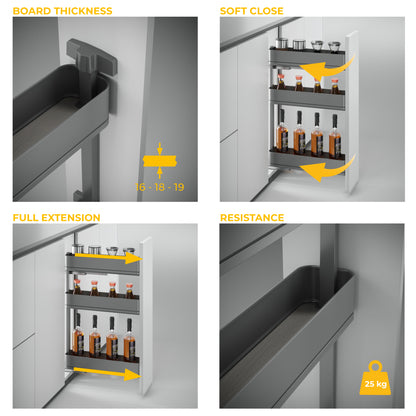 BOARD THICKNESS

16 - 18 - 19

SOFT CLOSE

FULL EXTENSION

RESISTANCE

25 kg