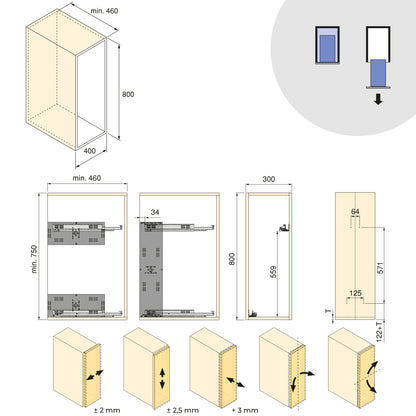 min. 460

800

400

min. 460

min. 750

34

300

800

559

64

571

125

T

122+T

± 2 mm

± 2,5 mm

+ 3 mm