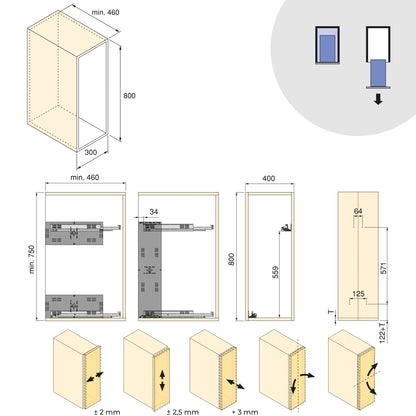 min. 460
800
300
min. 460
min. 750
34
400
800
559
64
571
125
T
122+T
± 2 mm
± 2,5 mm
+ 3 mm