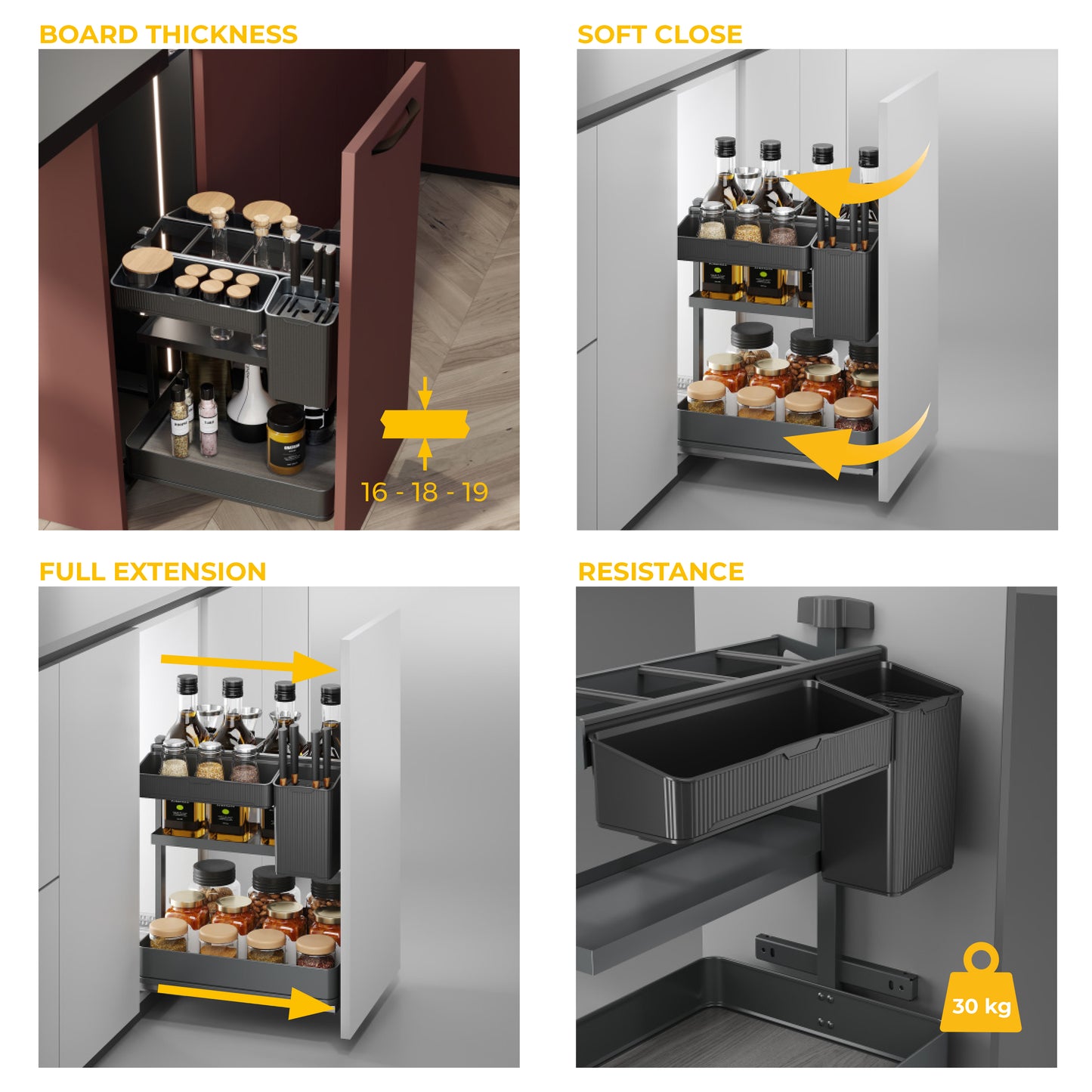 BOARD THICKNESS

16 - 18 - 19

SOFT CLOSE

FULL EXTENSION

RESISTANCE

30 kg