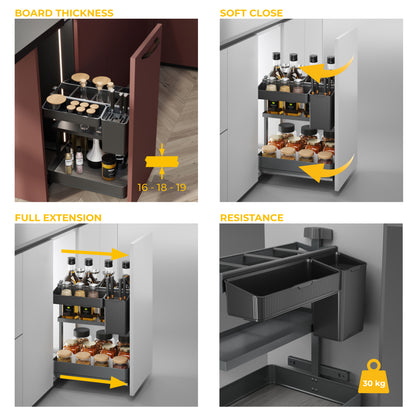 BOARD THICKNESS

16 - 18 - 19

SOFT CLOSE

FULL EXTENSION

RESISTANCE

30 kg