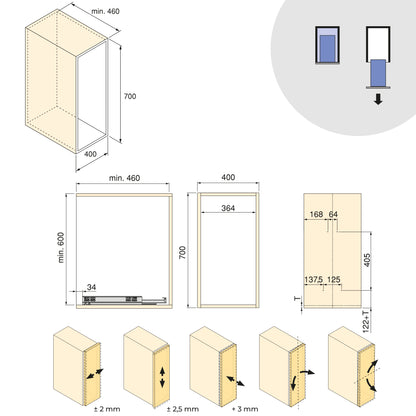 min. 460

700

400

min. 460

min. 600

34

400

364

700

168 64

405

137,5 125

T

122+T

± 2 mm

± 2,5 mm

+ 3 mm