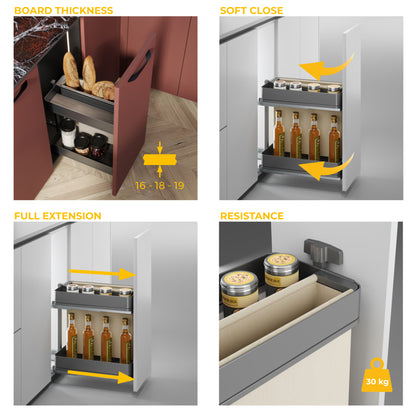 BOARD THICKNESS

16 - 18 - 19

SOFT CLOSE

FULL EXTENSION

RESISTANCE

30 kg