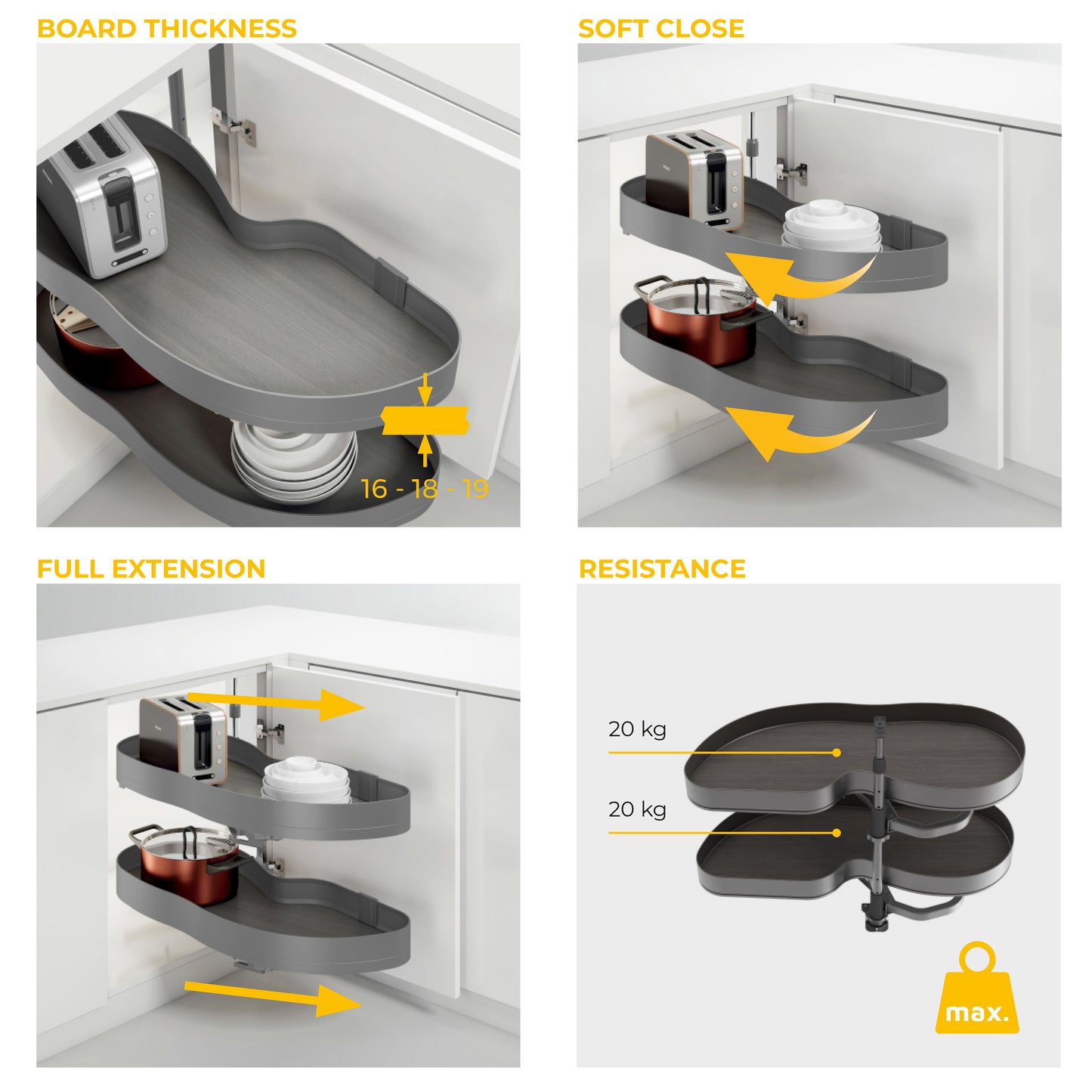 BOARD THICKNESS

16 - 18 - 19

SOFT CLOSE

FULL EXTENSION

RESISTANCE

20 kg

20 kg

max.