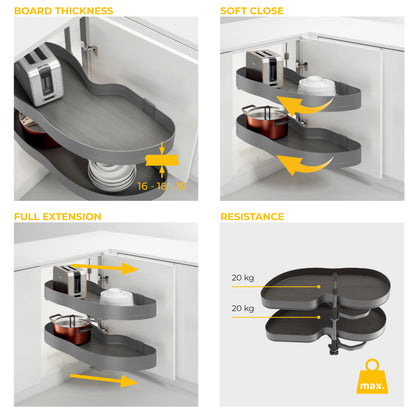 BOARD THICKNESS

16 - 18 - 19

SOFT CLOSE

FULL EXTENSION

RESISTANCE

20 kg

20 kg

max.