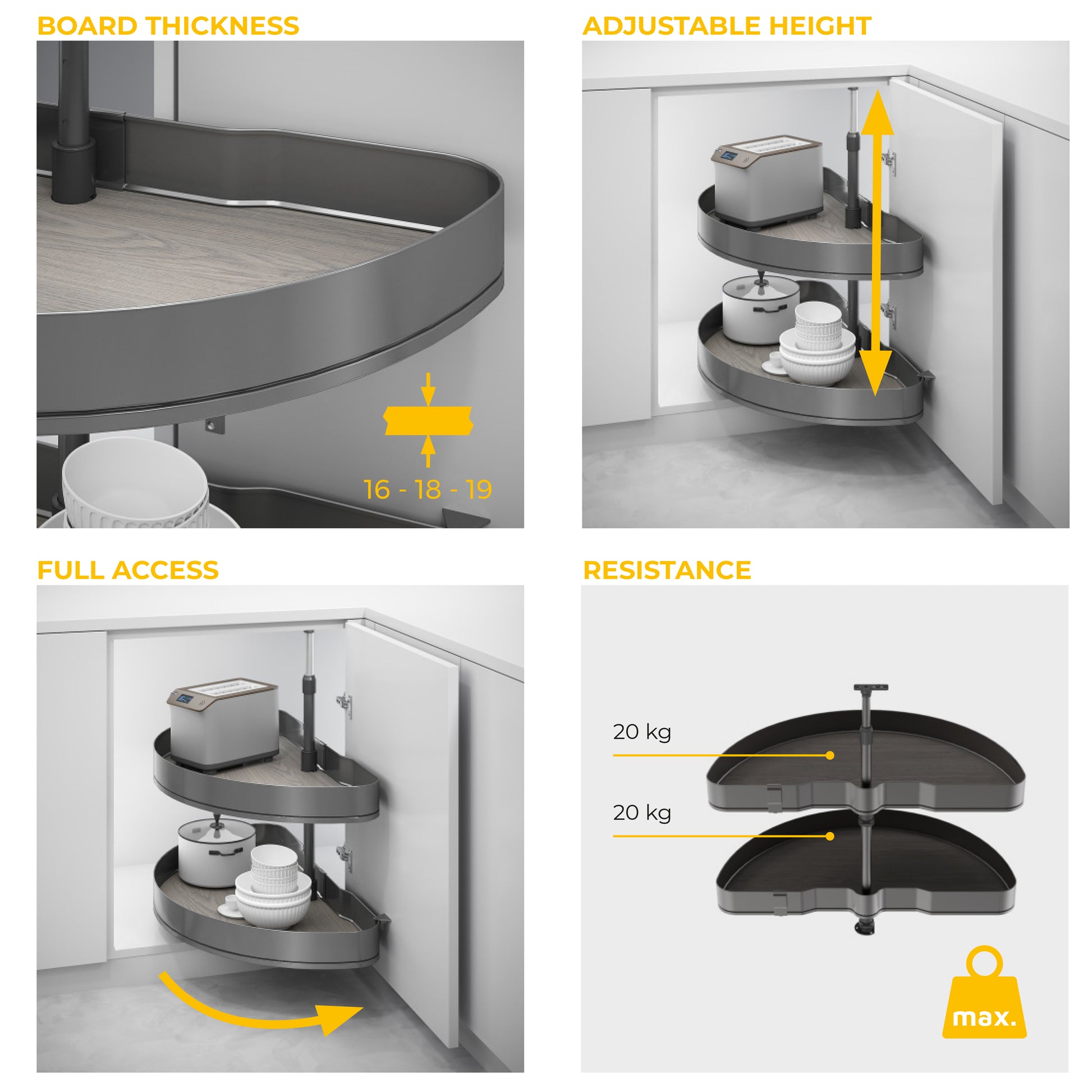 BOARD THICKNESS

16 - 18 - 19

ADJUSTABLE HEIGHT

FULL ACCESS

RESISTANCE

20 kg

20 kg

max.