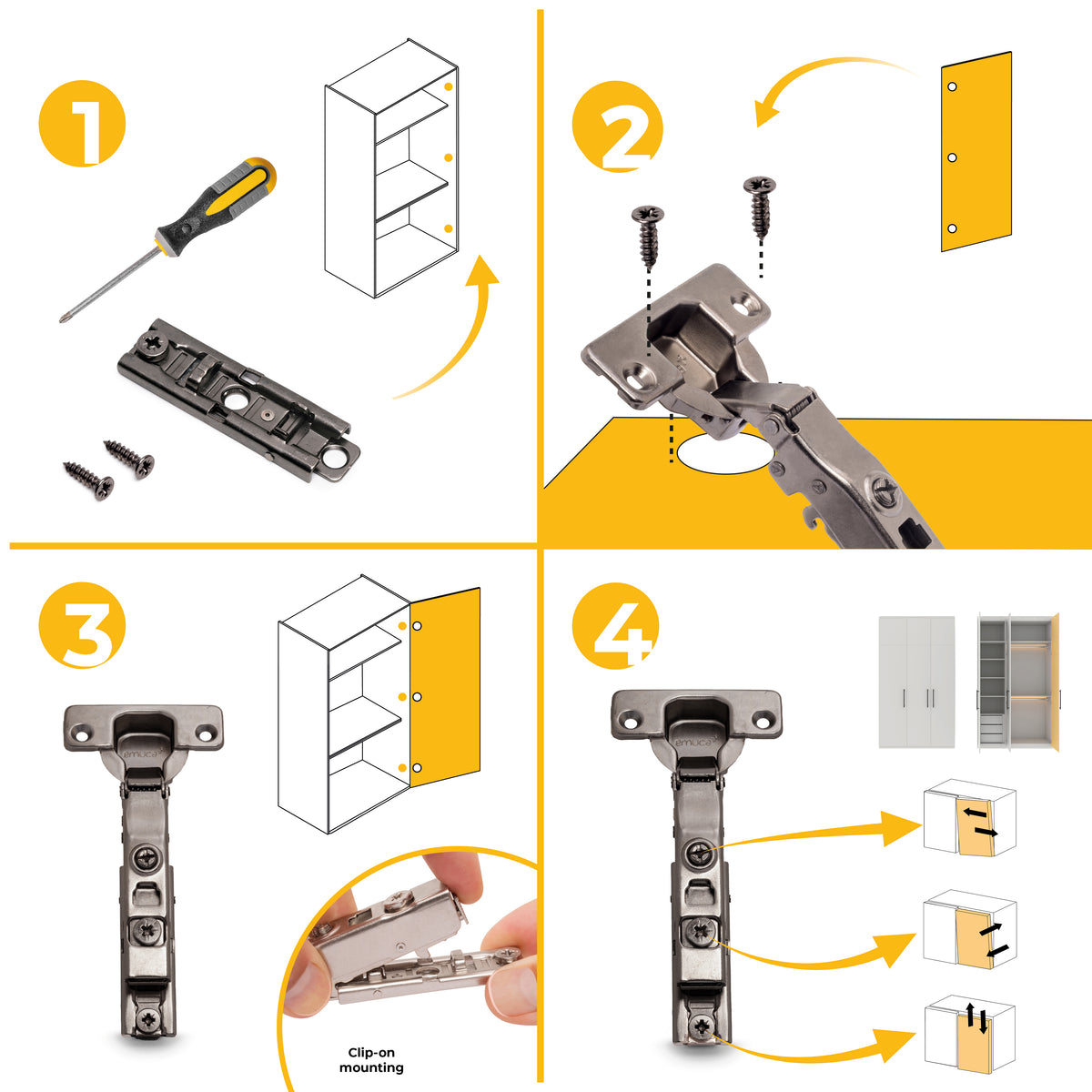 1

2

3

emuca

Clip-on mounting

4

emuca